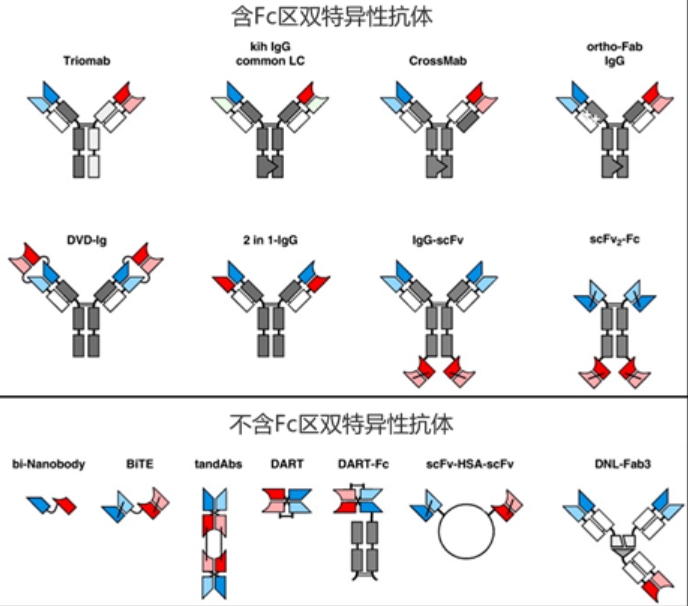 含Fc区双特异性抗体

Triomab

kih IgG common LC

CrossMab

ortho-Fab IgG

DVD-Ig

2 in 1-IgG

IgG-scFv

$scFv_2$-Fc

不含Fc区双特异性抗体

bi-Nanobody

BiTE

tandAbs

DART

DART-Fc

scFv-HSA-scFv

DNL-Fab3